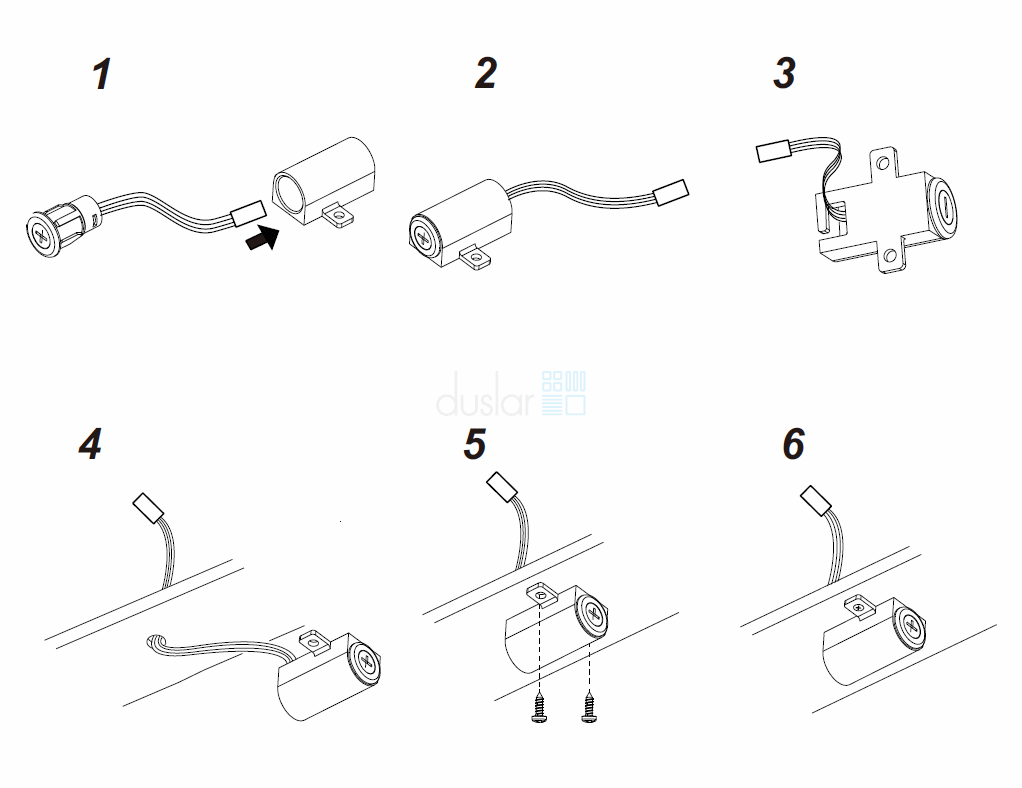 1

2

3

duslar

4

5

6